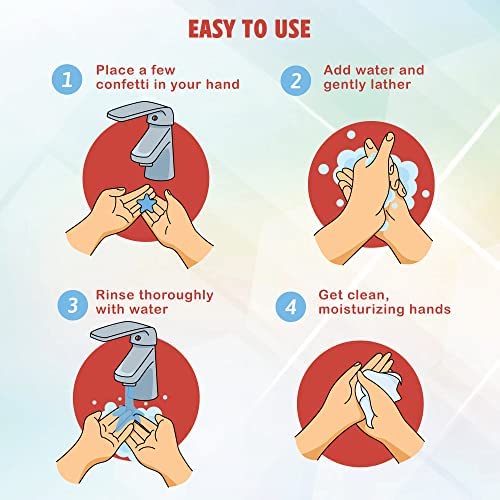 EASY TO USE

1 Place a few confetti in your hand

2 Add water and gently lather

3 Rinse thoroughly with water

4 Get clean, moisturizing hands