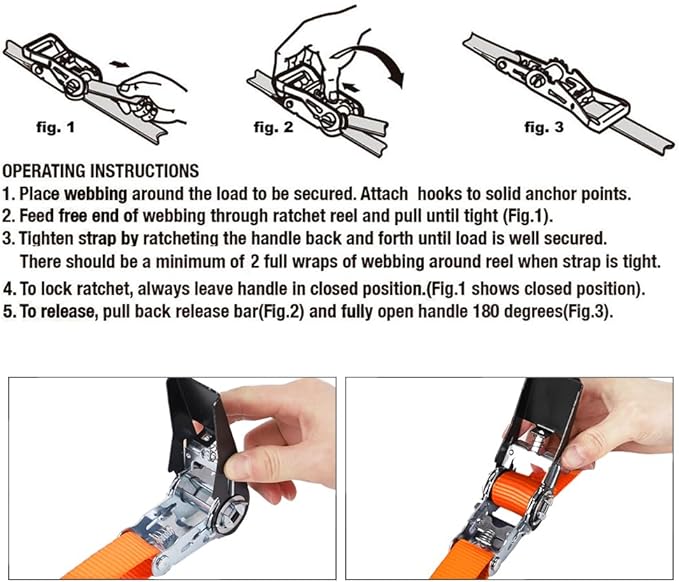 fig. 1

fig. 2

fig. 3

OPERATING INSTRUCTIONS
1. Place webbing around the load to be secured. Attach hooks to solid anchor points.
2. Feed free end of webbing through ratchet reel and pull until tight (Fig.1).
3. Tighten strap by ratcheting the handle back and forth until load is well secured. There should be a minimum of 2 full wraps of webbing around reel when strap is tight.
4. To lock ratchet, always leave handle in closed position.(Fig.1 shows closed position).
5. To release, pull back release bar(Fig.2) and fully open handle 180 degrees(Fig.3).