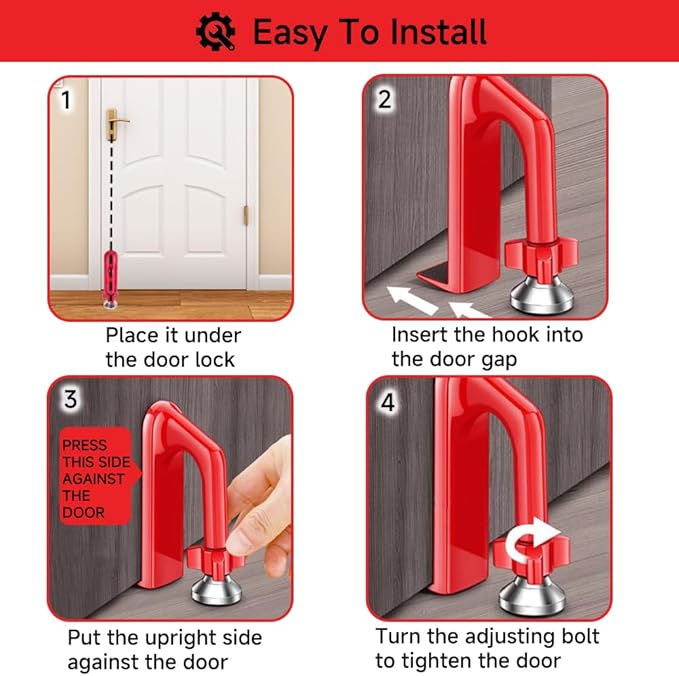 Easy To Install

1

Place it under the door lock

2

Insert the hook into the door gap

3

PRESS THIS SIDE AGAINST THE DOOR

Put the upright side against the door

4

Turn the adjusting bolt to tighten the door