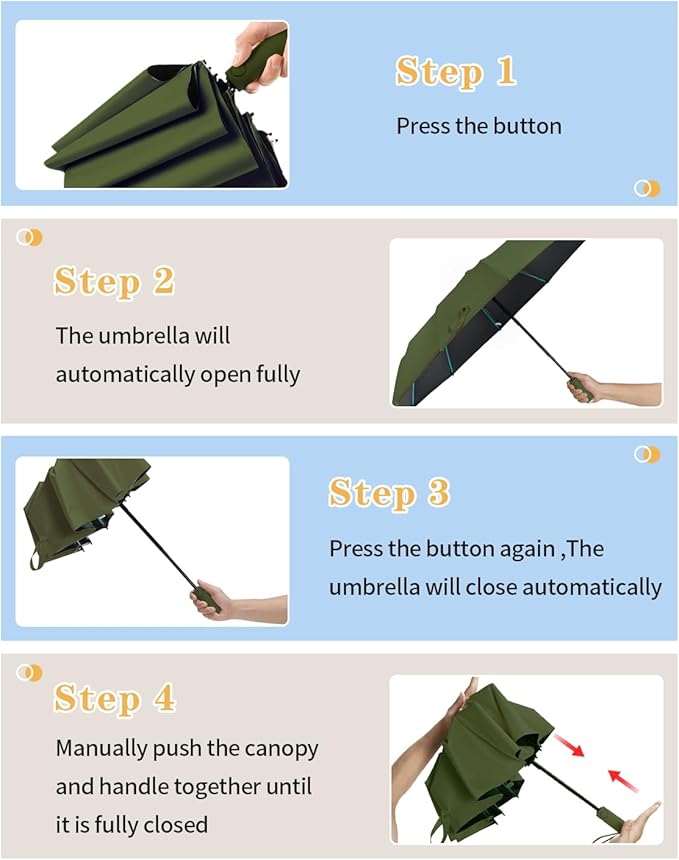 Step 1

Press the button

Step 2

The umbrella will automatically open fully

Step 3

Press the button again ,The umbrella will close automatically

Step 4

Manually push the canopy and handle together until it is fully closed