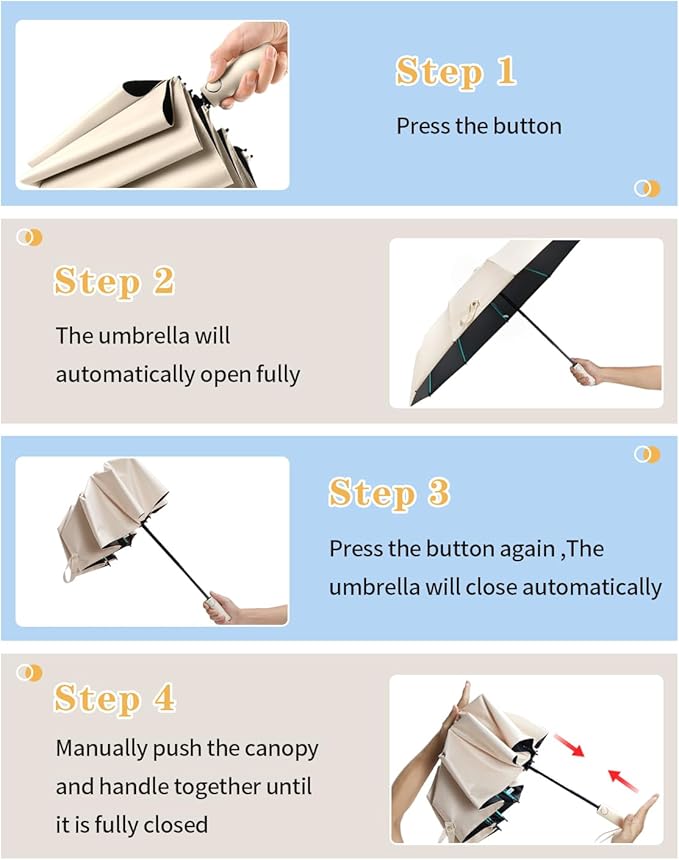 Step 1

Press the button

Step 2

The umbrella will automatically open fully

Step 3

Press the button again ,The umbrella will close automatically

Step 4

Manually push the canopy and handle together until it is fully closed