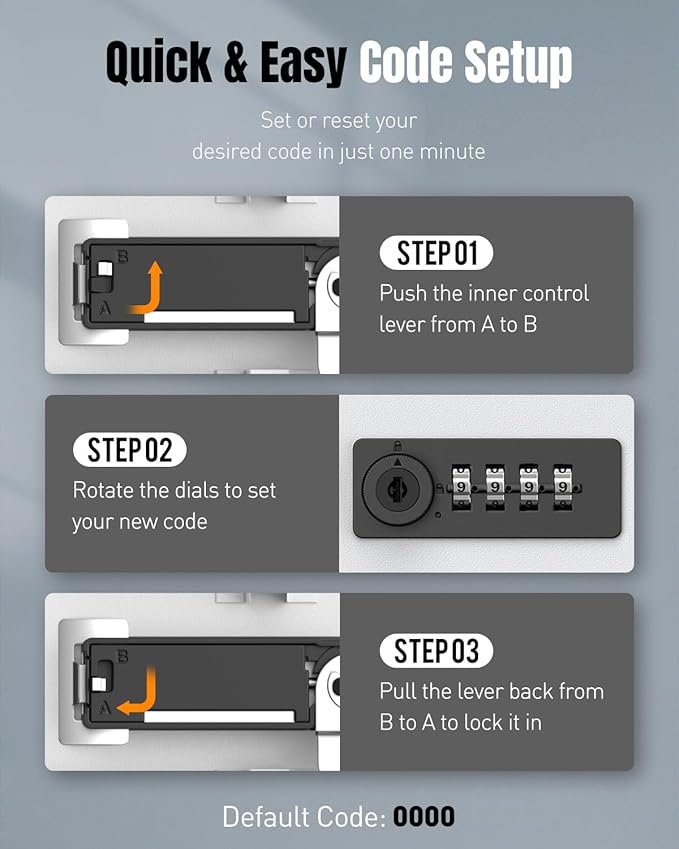 Quick & Easy Code Setup

Set or reset your desired code in just one minute

B

A

STEP 01

Push the inner control lever from A to B

STEP 02

Rotate the dials to set your new code

9 9 9 9

B

A

STEP 03

Pull the lever back from B to A to lock it in

Default Code: 0000