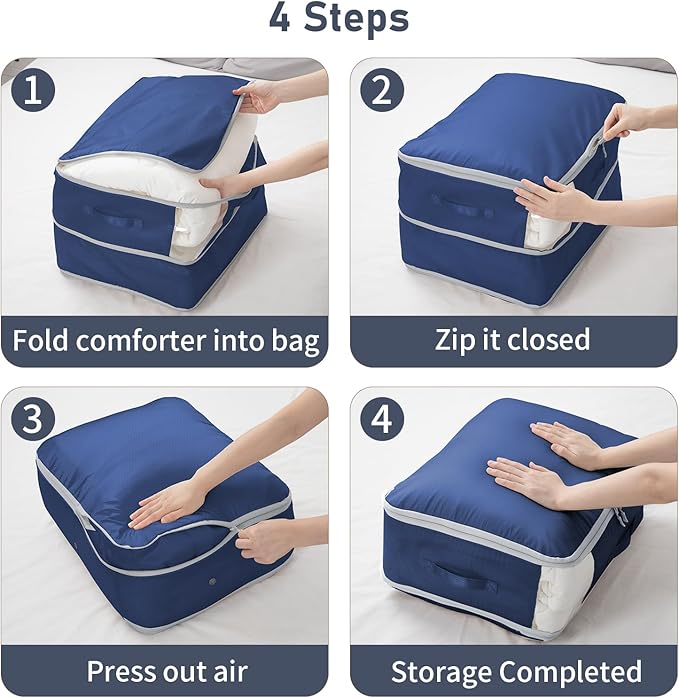 4 Steps

1

Fold comforter into bag

2

Zip it closed

3

Press out air

4

Storage Completed