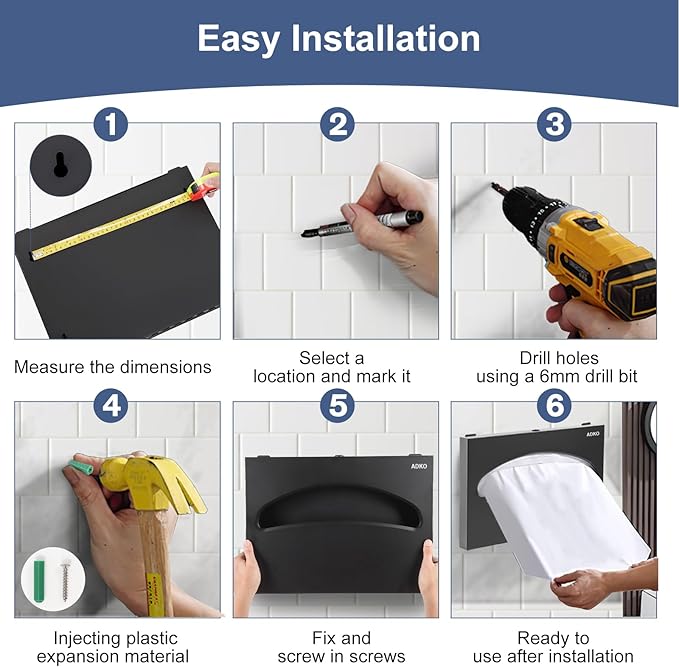 Easy Installation

1

Measure the dimensions

2

Select a location and mark it

3

Drill holes using a 6mm drill bit

4

Injecting plastic expansion material

5

ADKO

Fix and screw in screws

6

ADKO

Ready to use after installation