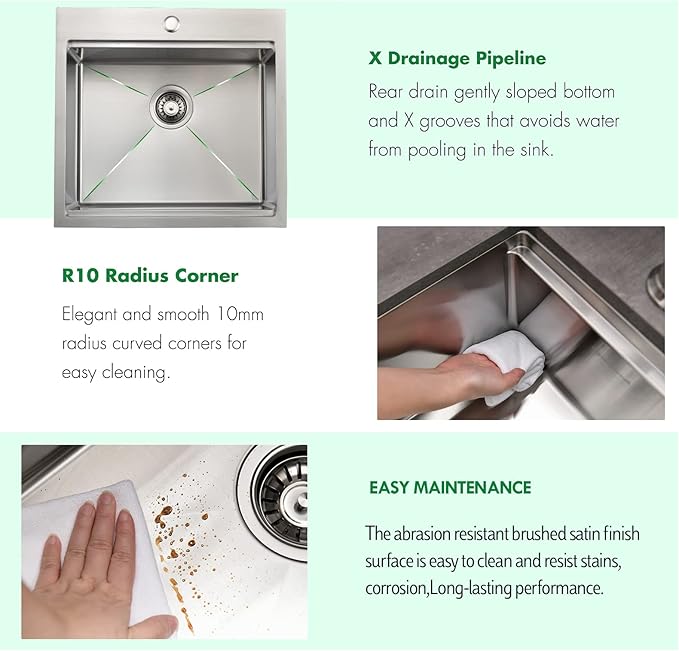 X Drainage Pipeline

Rear drain gently sloped bottom and X grooves that avoids water from pooling in the sink.

R10 Radius Corner

Elegant and smooth 10mm radius curved corners for easy cleaning.

EASY MAINTENANCE

The abrasion resistant brushed satin finish surface is easy to clean and resist stains, corrosion,Long-lasting performance.