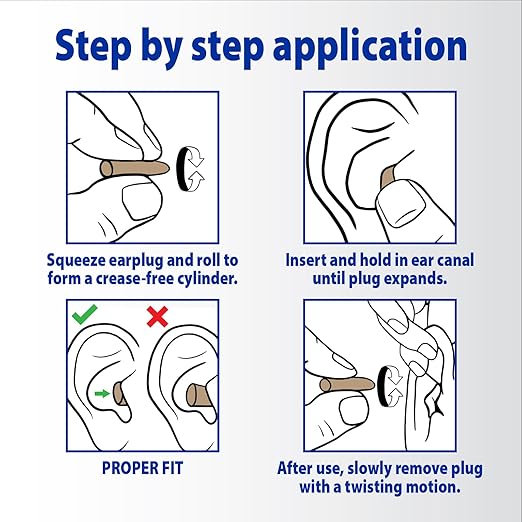 Step by step application

Squeeze earplug and roll to form a crease-free cylinder.

Insert and hold in ear canal until plug expands.

PROPER FIT

After use, slowly remove plug with a twisting motion.