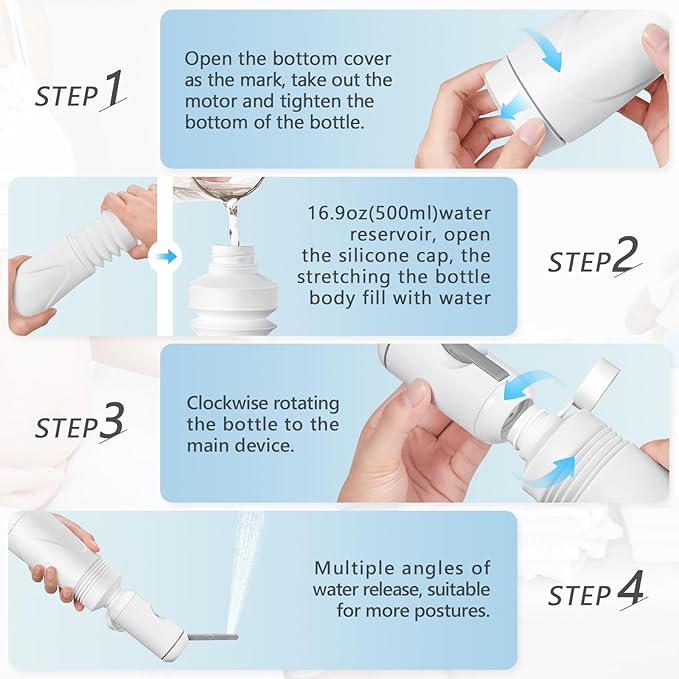 STEP 1

Open the bottom cover as the mark, take out the motor and tighten the bottom of the bottle.

16.9oz(500ml)water reservoir, open the silicone cap, the stretching the bottle body fill with water

STEP 2

STEP 3

Clockwise rotating the bottle to the main device.

Multiple angles of water release, suitable for more postures.

STEP 4