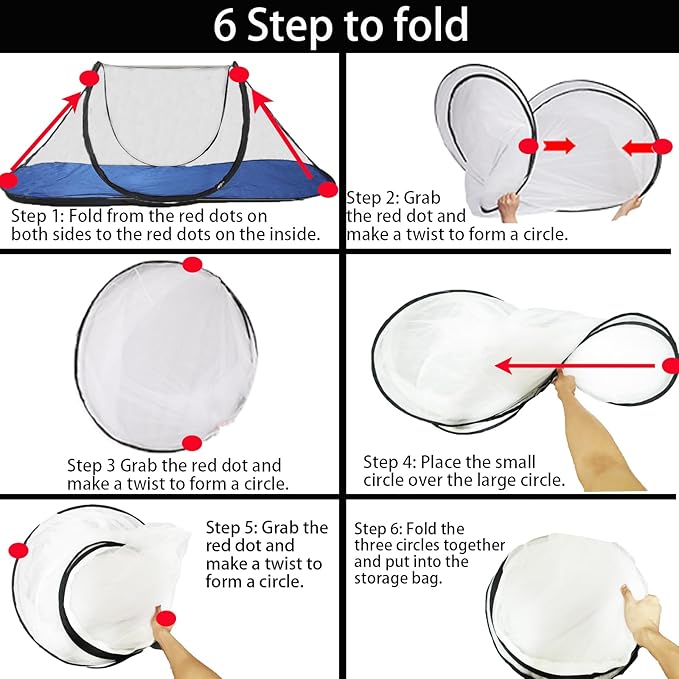 6 Step to fold

Step 1: Fold from the red dots on both sides to the red dots on the inside.

Step 2: Grab the red dot and make a twist to form a circle.

Step 3 Grab the red dot and make a twist to form a circle.

Step 4: Place the small circle over the large circle.

Step 5: Grab the red dot and make a twist to form a circle.

Step 6: Fold the three circles together and put into the storage bag.