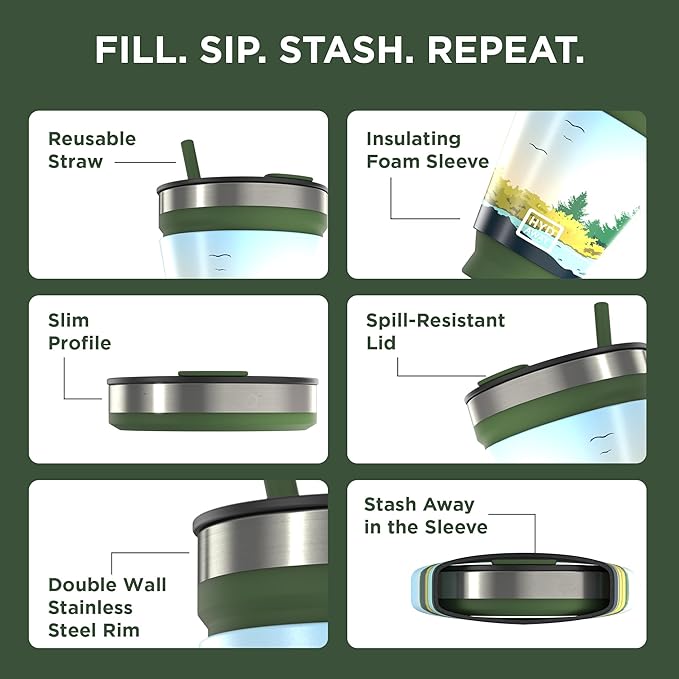 FILL. SIP. STASH. REPEAT.

Reusable Straw

Insulating Foam Sleeve

HYD AWAY

Slim Profile

Spill-Resistant Lid

Double Wall Stainless Steel Rim

Stash Away in the Sleeve