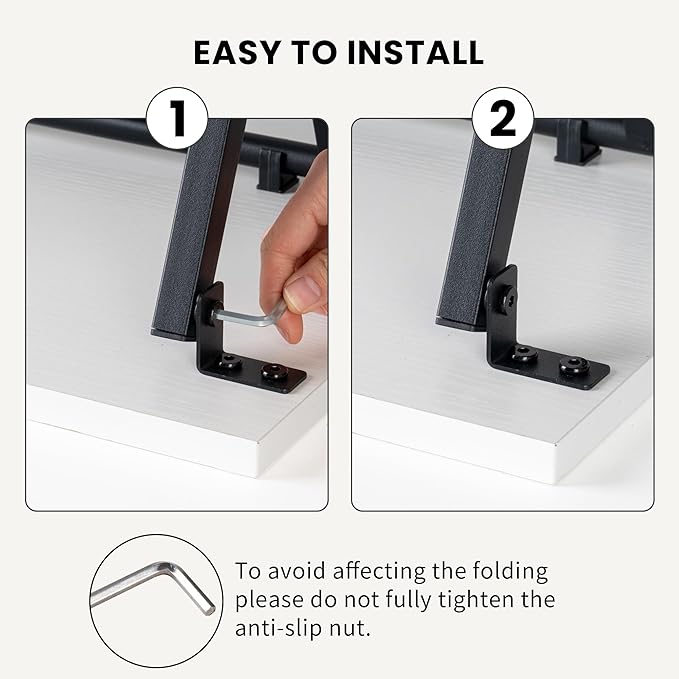 EASY TO INSTALL

1

2

To avoid affecting the folding please do not fully tighten the anti-slip nut.