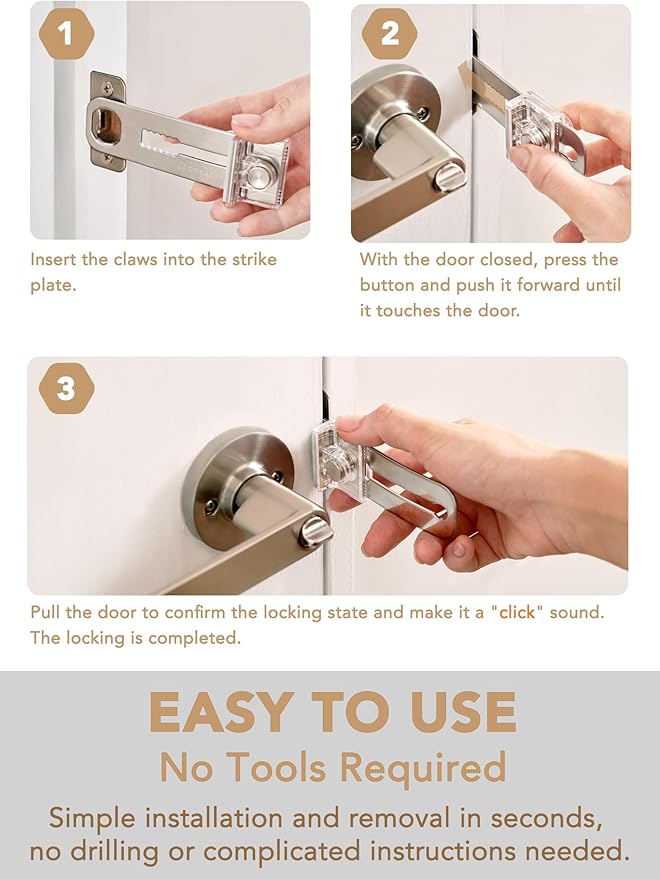 1

Insert the claws into the strike plate.

2

With the door closed, press the button and push it forward until it touches the door.

3

Pull the door to confirm the locking state and make it a "click" sound. The locking is completed.

EASY TO USE
No Tools Required
Simple installation and removal in seconds, no drilling or complicated instructions needed.