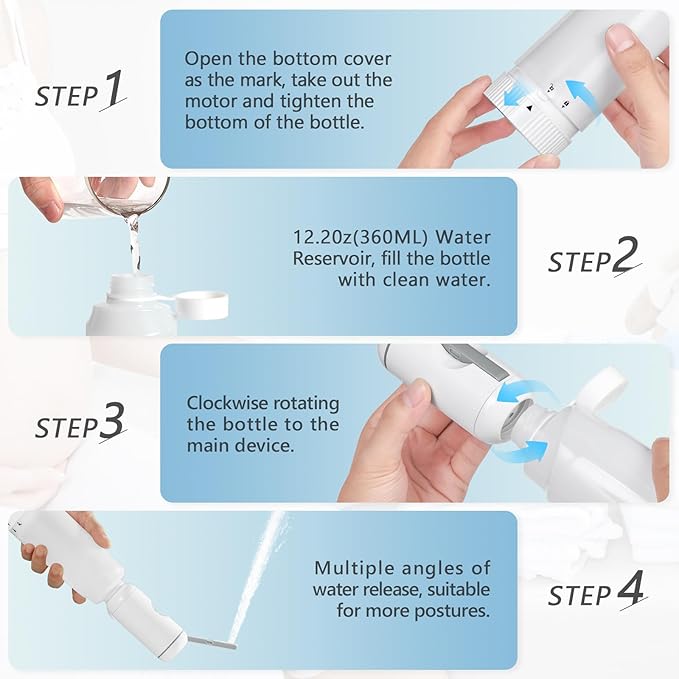 STEP 1

Open the bottom cover as the mark, take out the motor and tighten the bottom of the bottle.

12.20z(360ML) Water Reservoir, fill the bottle with clean water.

STEP 2

STEP 3

Clockwise rotating the bottle to the main device.

Multiple angles of water release, suitable for more postures.

STEP 4