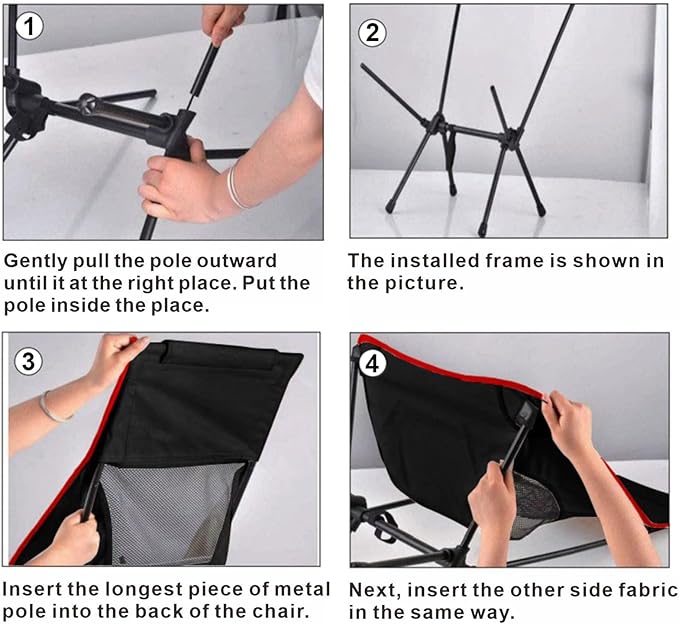 1

Gently pull the pole outward until it at the right place. Put the pole inside the place.

2

The installed frame is shown in the picture.

3

Insert the longest piece of metal pole into the back of the chair.

4

Next, insert the other side fabric in the same way.