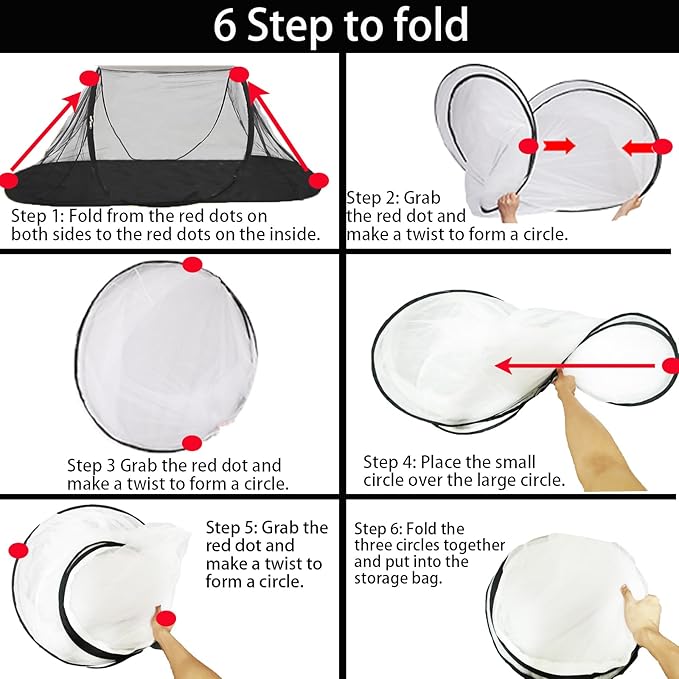 6 Step to fold

Step 1: Fold from the red dots on both sides to the red dots on the inside.

Step 2: Grab the red dot and make a twist to form a circle.

Step 3 Grab the red dot and make a twist to form a circle.

Step 4: Place the small circle over the large circle.

Step 5: Grab the red dot and make a twist to form a circle.

Step 6: Fold the three circles together and put into the storage bag.