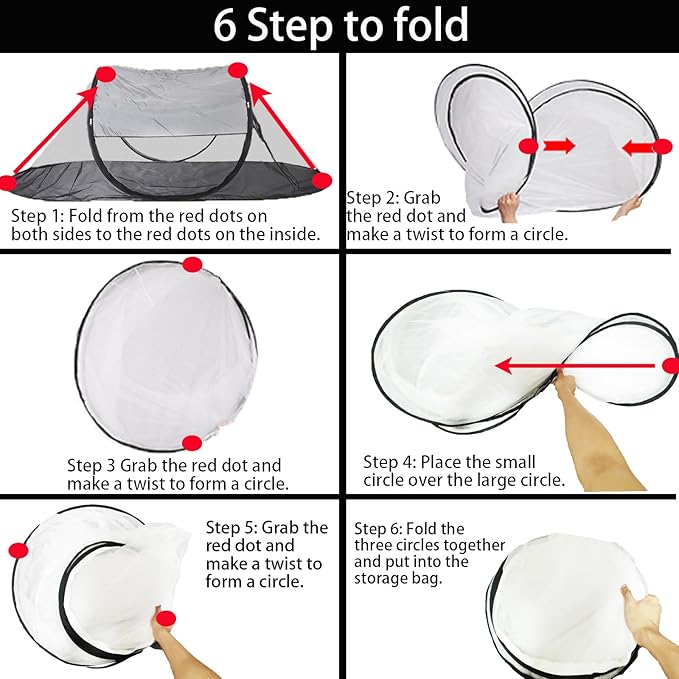 6 Step to fold

Step 1: Fold from the red dots on both sides to the red dots on the inside.

Step 2: Grab the red dot and make a twist to form a circle.

Step 3 Grab the red dot and make a twist to form a circle.

Step 4: Place the small circle over the large circle.

Step 5: Grab the red dot and make a twist to form a circle.

Step 6: Fold the three circles together and put into the storage bag.