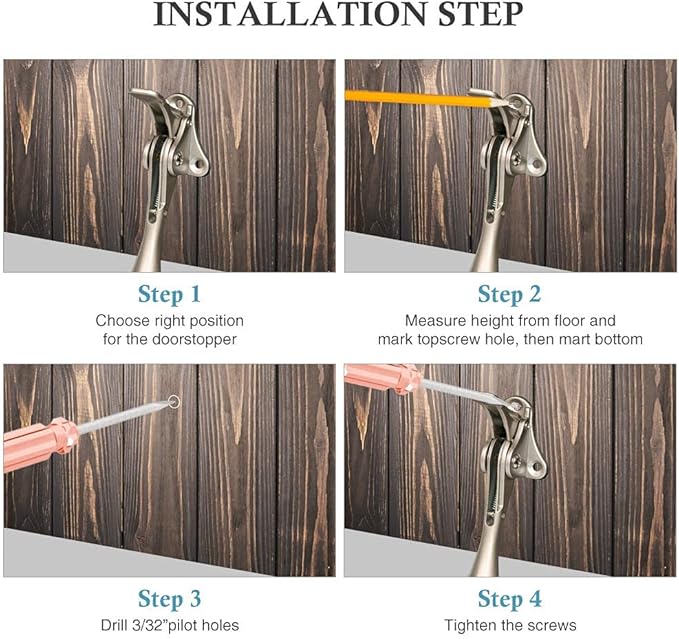 INSTALLATION STEP

Step 1
Choose right position for the doorstopper

Step 2
Measure height from floor and mark topscrew hole, then mart bottom

Step 3
Drill 3/32"pilot holes

Step 4
Tighten the screws