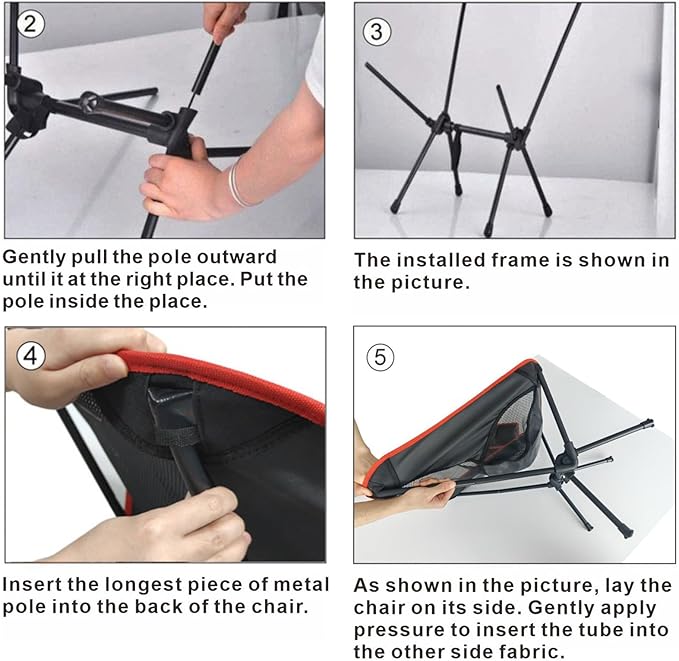 ②

Gently pull the pole outward until it at the right place. Put the pole inside the place.

③

The installed frame is shown in the picture.

④

Insert the longest piece of metal pole into the back of the chair.

⑤

As shown in the picture, lay the chair on its side. Gently apply pressure to insert the tube into the other side fabric.