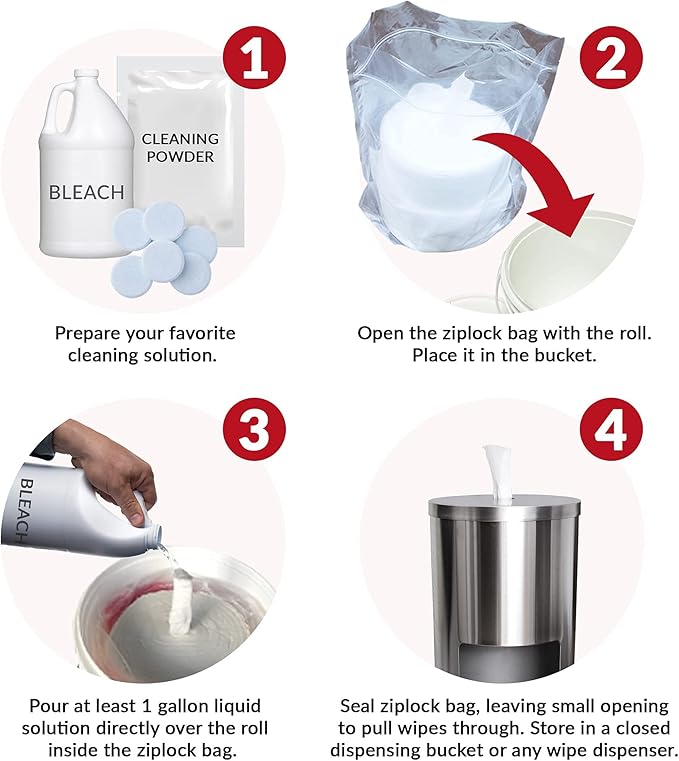 1

BLEACH

CLEANING POWDER

Prepare your favorite cleaning solution.

2

Open the ziplock bag with the roll. Place it in the bucket.

3

BLEACH

Pour at least 1 gallon liquid solution directly over the roll inside the ziplock bag.

4

Seal ziplock bag, leaving small opening to pull wipes through. Store in a closed dispensing bucket or any wipe dispenser.