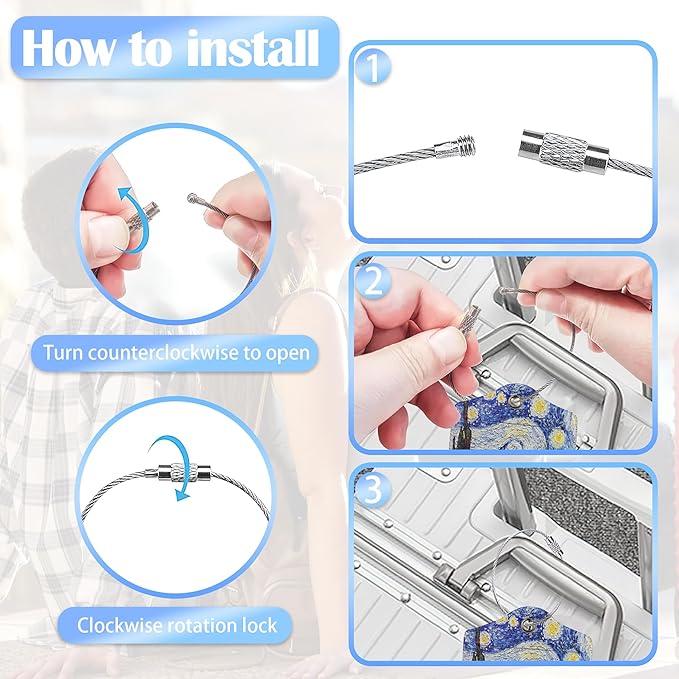 How to install

Turn counterclockwise to open

Clockwise rotation lock

1

2

3