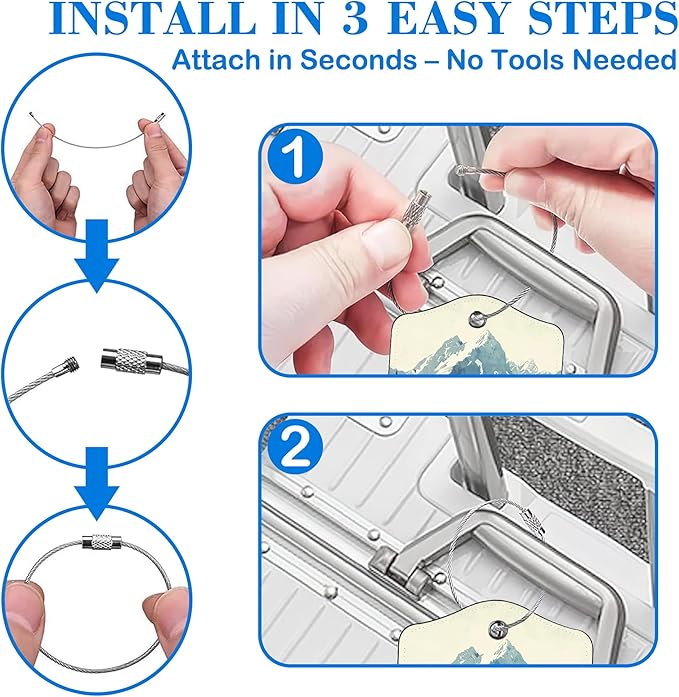 INSTALL IN 3 EASY STEPS
Attach in Seconds – No Tools Needed

1

2