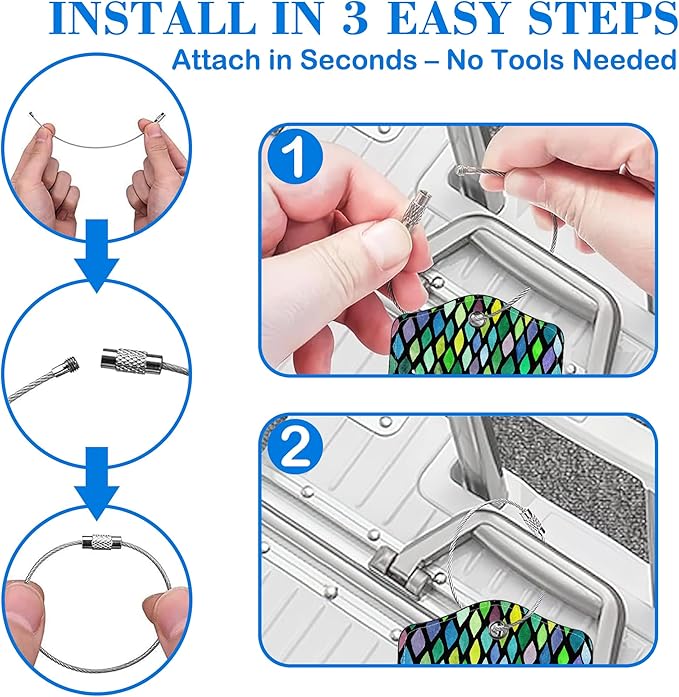 INSTALL IN 3 EASY STEPS
Attach in Seconds – No Tools Needed

1

2