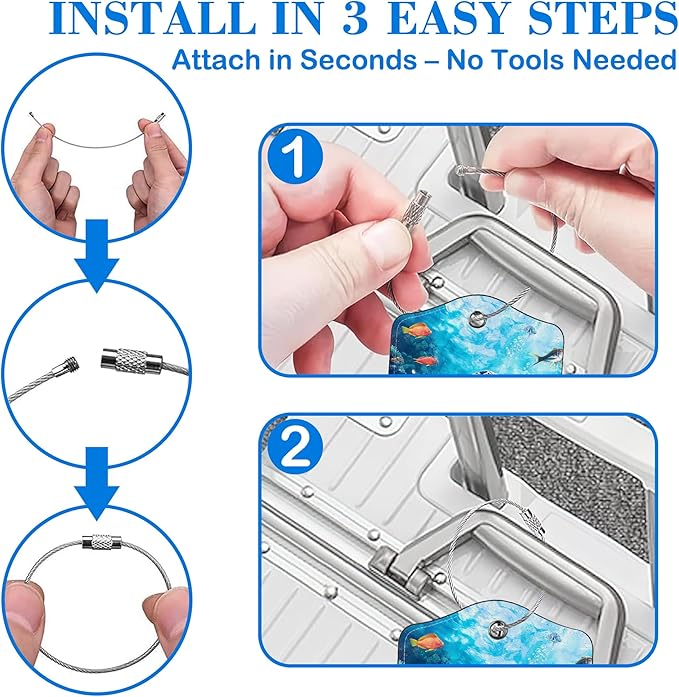 INSTALL IN 3 EASY STEPS
Attach in Seconds – No Tools Needed

1

2