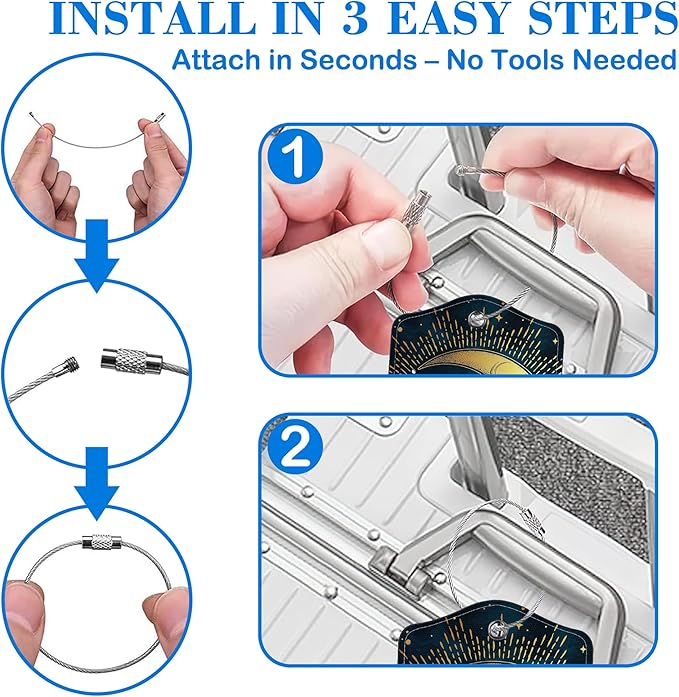 INSTALL IN 3 EASY STEPS

Attach in Seconds – No Tools Needed

1

2