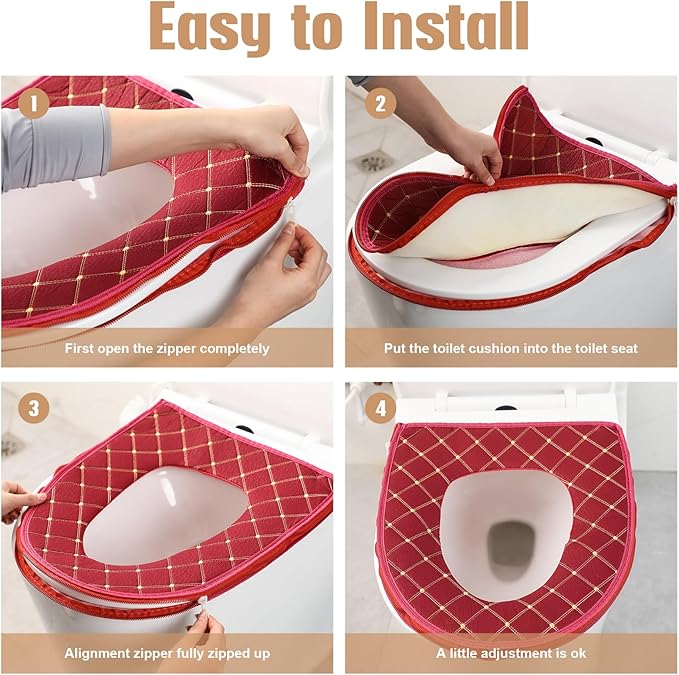 Easy to Install

1

First open the zipper completely

2

Put the toilet cushion into the toilet seat

3

Alignment zipper fully zipped up

4

A little adjustment is ok