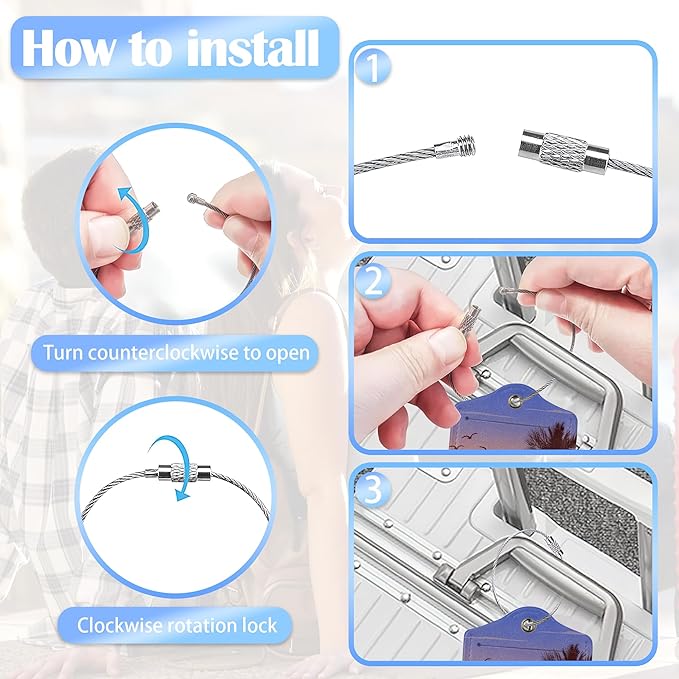 How to install

Turn counterclockwise to open

Clockwise rotation lock

1

2

3