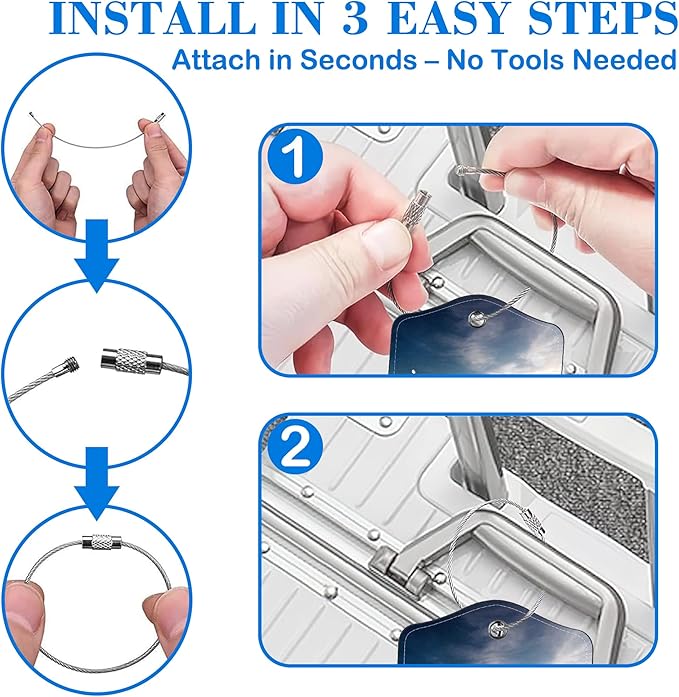 INSTALL IN 3 EASY STEPS
Attach in Seconds – No Tools Needed

1

2